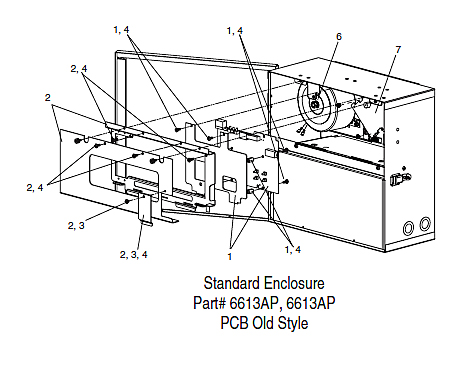 1, 4

1, 4

6

7

2, 4

2

2, 4

2, 3

2, 3, 4

1

1, 4

Standard Enclosure
Part# 6613AP, 6613AP
PCB Old Style